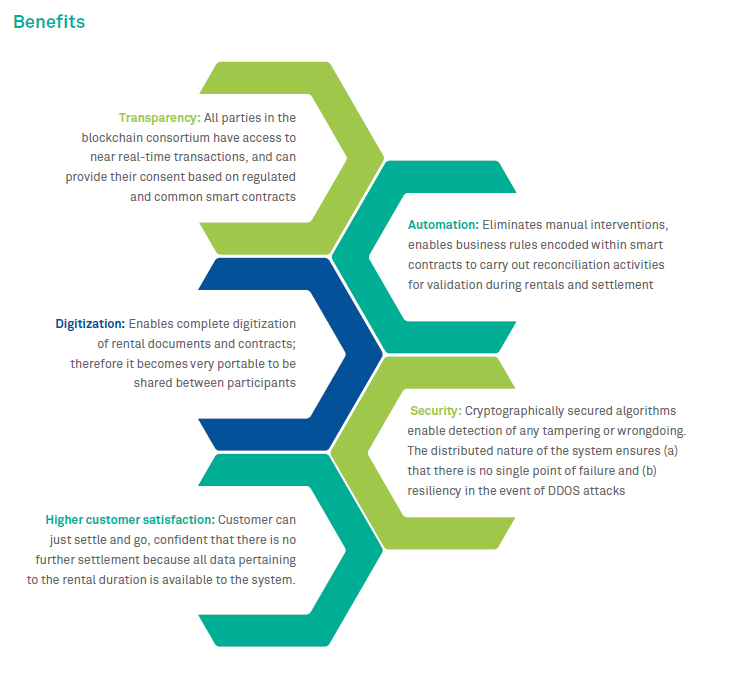 Benefits

Transparency: All parties in the blockchain consortium have access to near real-time transactions, and can provide their consent based on regulated and common smart contracts

Automation: Eliminates manual interventions, enables business rules encoded within smart contracts to carry out reconciliation activities for validation during rentals and settlement

Digitization: Enables complete digitization of rental documents and contracts; therefore it becomes very portable to be shared between participants

Security: Cryptographically secured algorithms enable detection of any tampering or wrongdoing. The distributed nature of the system ensures (a) that there is no single point of failure and (b) resiliency in the event of DDOS attacks

Higher customer satisfaction: Customer can just settle and go, confident that there is no further settlement because all data pertaining to the rental duration is available to the system.